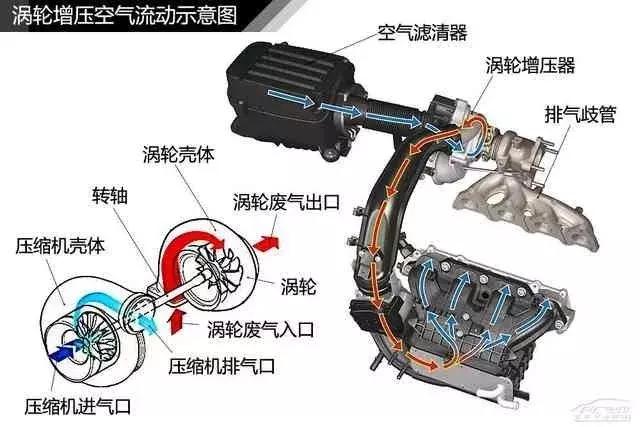 涡轮增压空气流动示意图

空气滤清器

涡轮增压器

排气歧管

涡轮壳体

转轴

涡轮废气出口

压缩机壳体

涡轮

涡轮废气入口

压缩机排气口

压缩机进气口